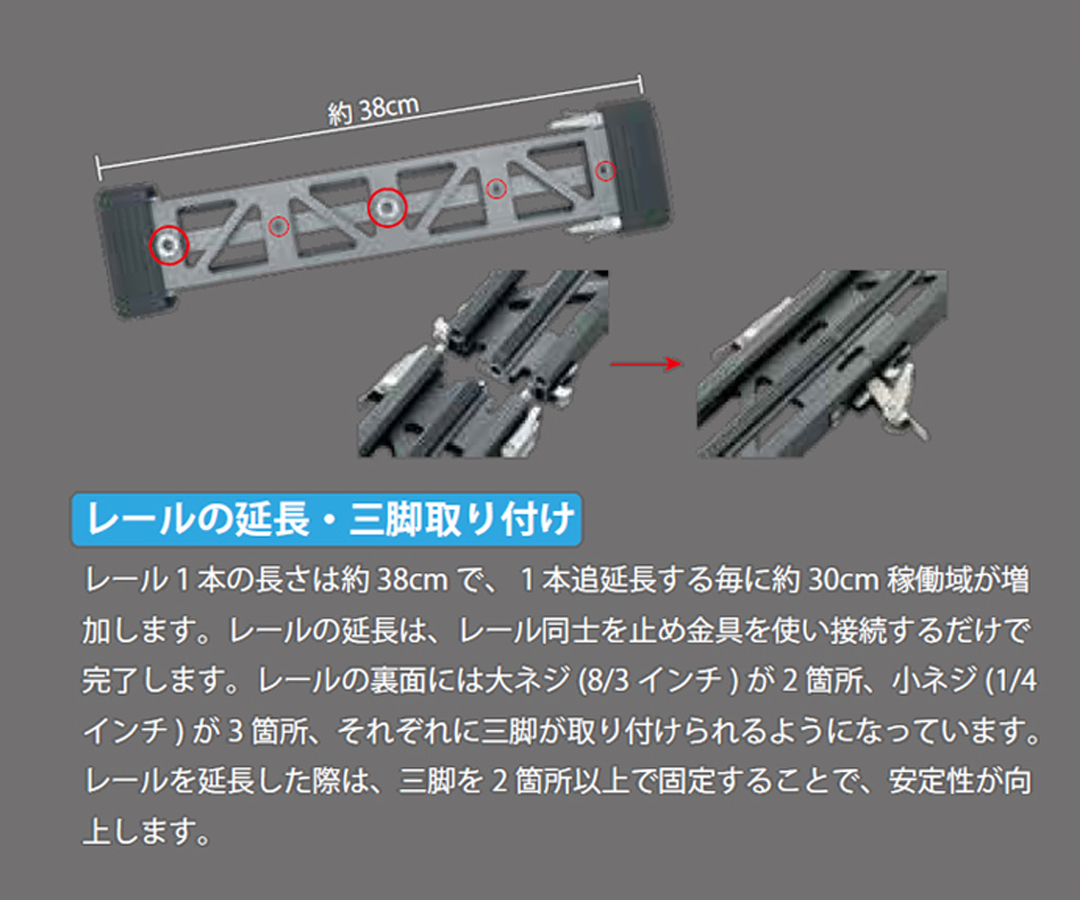 約 38cm

レールの延長・三脚取り付け

レール 1 本の長さは約 38cm で、 1 本追延長する毎に約 30cm 稼働域が増加します。レールの延長は、レール同士を止め金具を使い接続するだけで完了します。レールの裏面には大ネジ (8/3 インチ ) が 2 箇所、小ネジ (1/4 インチ ) が 3 箇所、それぞれに三脚が取り付けられるようになっています。レールを延長した際は、三脚を 2 箇所以上で固定することで、安定性が向上します。