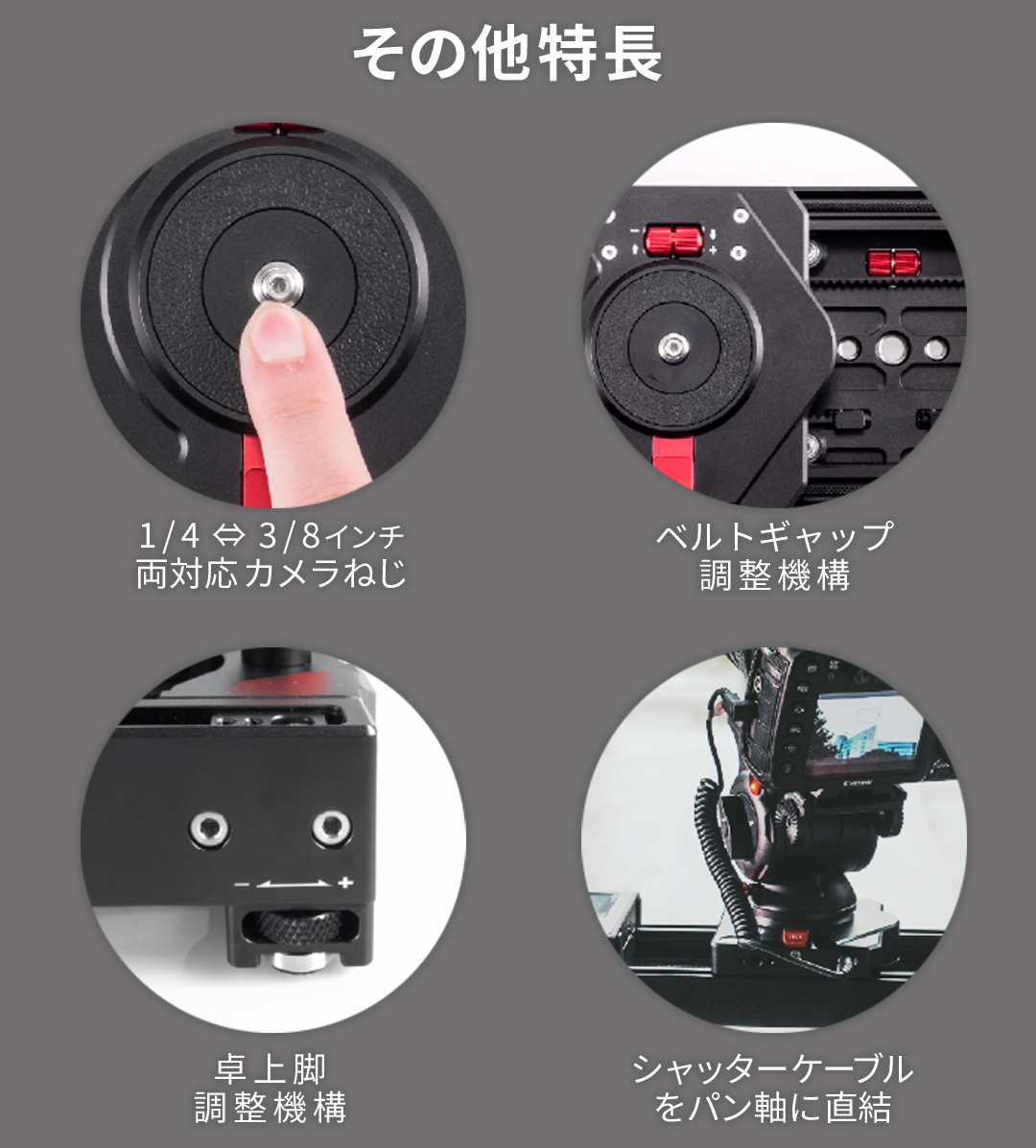 その他特長

1/4 ⇔ 3/8インチ
両対応カメラねじ

ベルトギャップ
調整機構

− +

卓上脚
調整機構

シャッターケーブル
をパン軸に直結