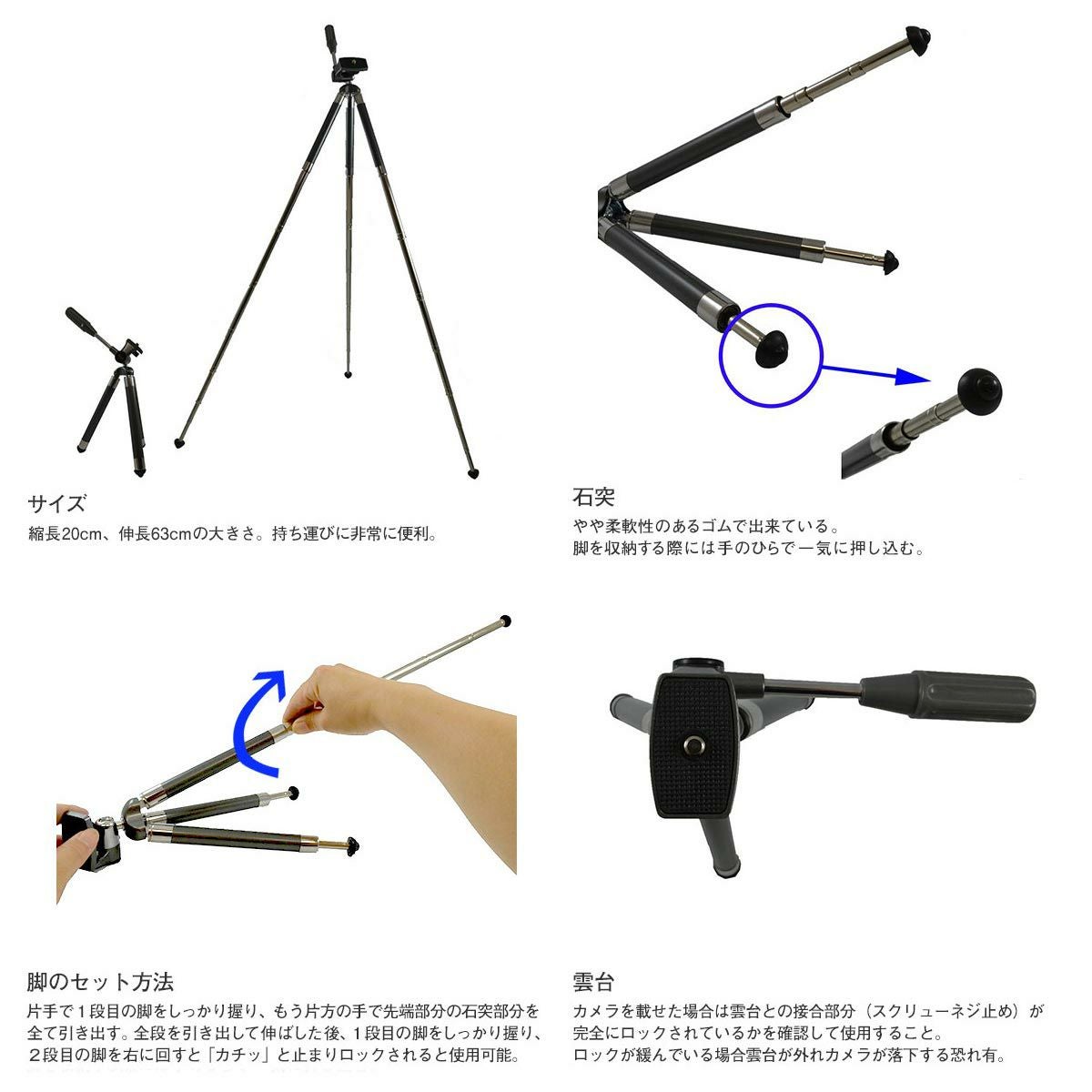 サイズ
縮長20cm、伸長63cmの大きさ。持ち運びに非常に便利。

石突
やや柔軟性のあるゴムで出来ている。
脚を収納する際には手のひらで一気に押し込む。

脚のセット方法
片手で１段目の脚をしっかり握り、もう片方の手で先端部分の石突部分を全て引き出す。全段を引き出して伸ばした後、１段目の脚をしっかり握り、２段目の脚を右に回すと「カチッ」と止まりロックされると使用可能。

雲台
カメラを載せた場合は雲台との接合部分（スクリューネジ止め）が完全にロックされているかを確認して使用すること。
ロックが緩んでいる場合雲台が外れカメラが落下する恐れ有。